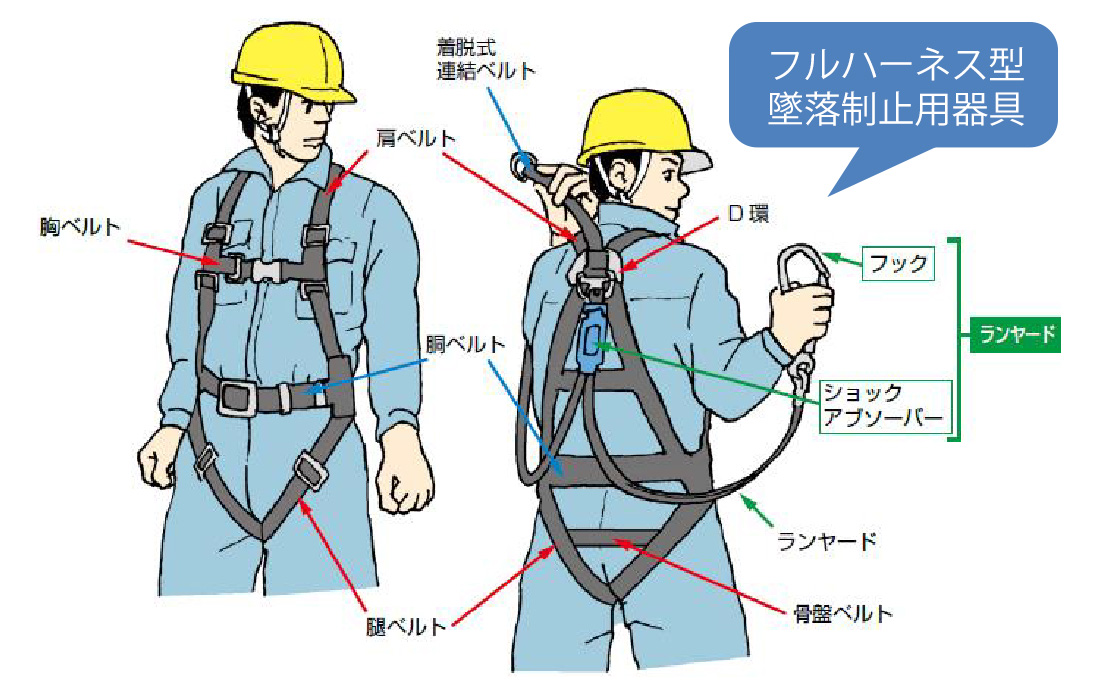 フルハーネス型
墜落制止用器具

着脱式
連結ベルト

肩ベルト

胸ベルト

D 環

フック

ランヤード

胴ベルト

ショック
アブソーバー

ランヤード

腿ベルト

骨盤ベルト